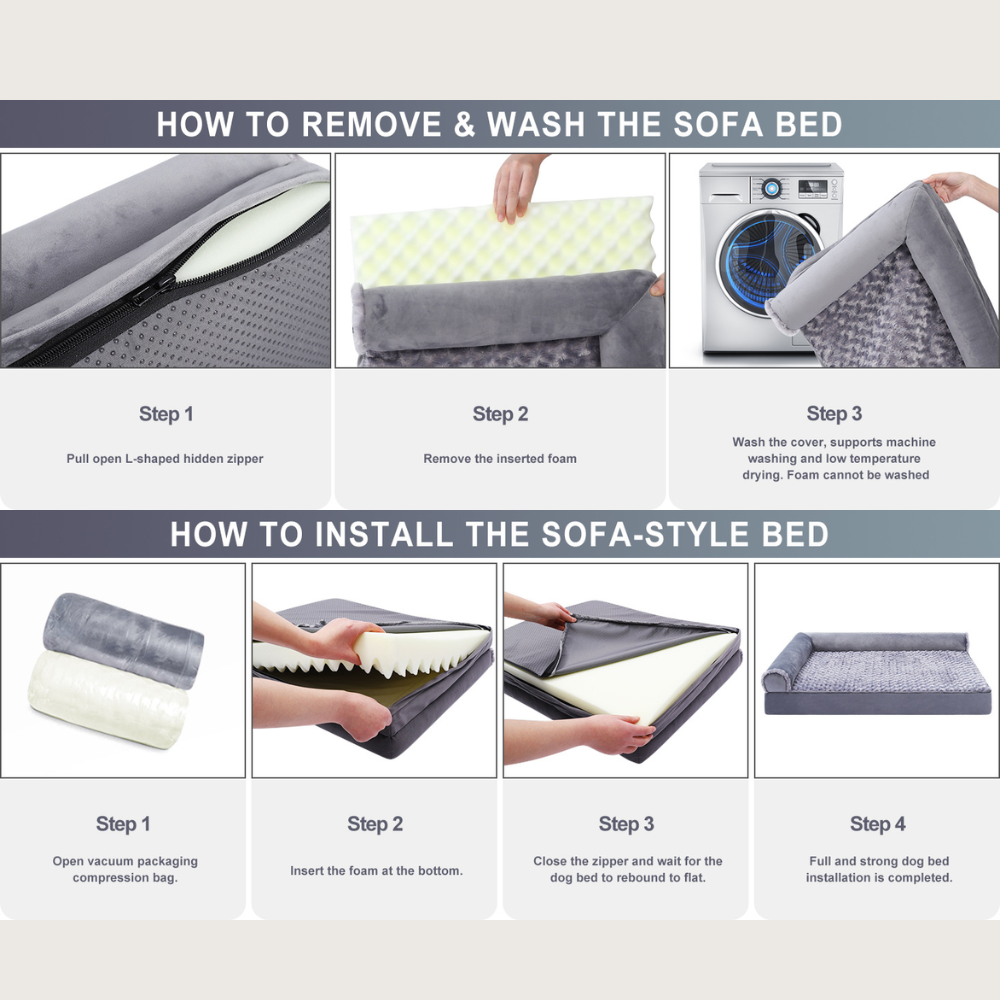 HOW TO REMOVE & WASH THE SOFA BED

Step 1

Pull open L-shaped hidden zipper

Step 2

Remove the inserted foam

Step 3

Wash the cover, supports machine washing and low temperature drying. Foam cannot be washed

HOW TO INSTALL THE SOFA-STYLE BED

Step 1

Open vacuum packaging compression bag.

Step 2

Insert the foam at the bottom.

Step 3

Close the zipper and wait for the dog bed to rebound to flat.

Step 4

Full and strong dog bed installation is completed.